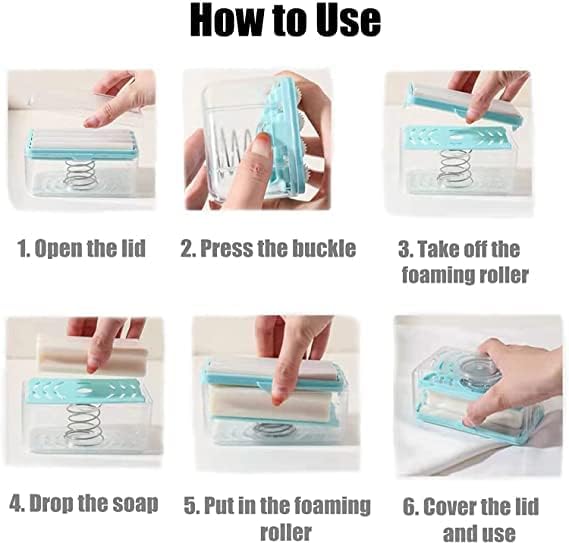 How to Use

1. Open the lid

2. Press the buckle

3. Take off the foaming roller

4. Drop the soap

5. Put in the foaming roller

6. Cover the lid and use